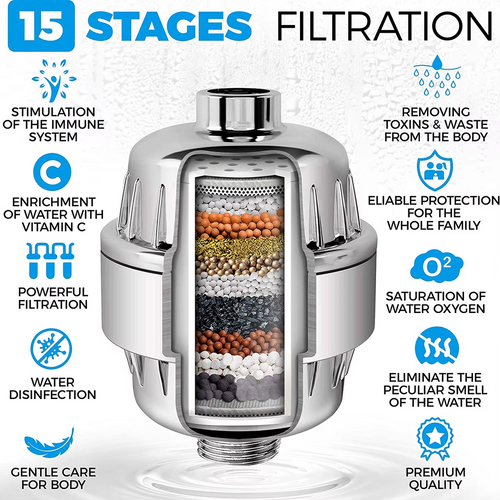 15 STAGES FILTRATION

STIMULATION OF THE IMMUNE SYSTEM

C

ENRICHMENT OF WATER WITH VITAMIN C

POWERFUL FILTRATION

WATER DISINFECTION

GENTLE CARE FOR BODY

REMOVING TOXINS & WASTE FROM THE BODY

ELIABLE PROTECTION FOR THE WHOLE FAMILY

$O^2$

SATURATION OF WATER OXYGEN

ELIMINATE THE PECULIAR SMELL OF THE WATER

PREMIUM QUALITY